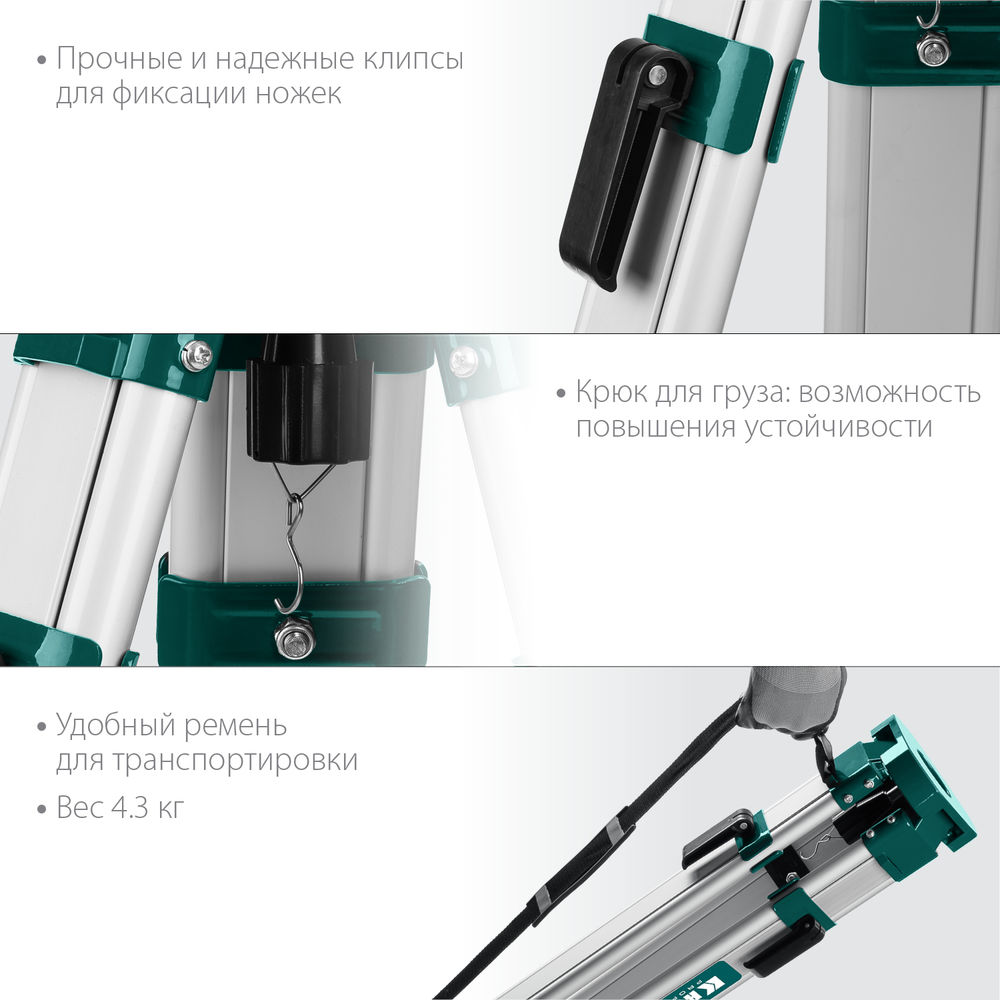 • Прочные и надежные клипсы для фиксации ножек

• Крюк для груза: возможность повышения устойчивости

• Удобный ремень для транспортировки

• Вес 4.3 кг